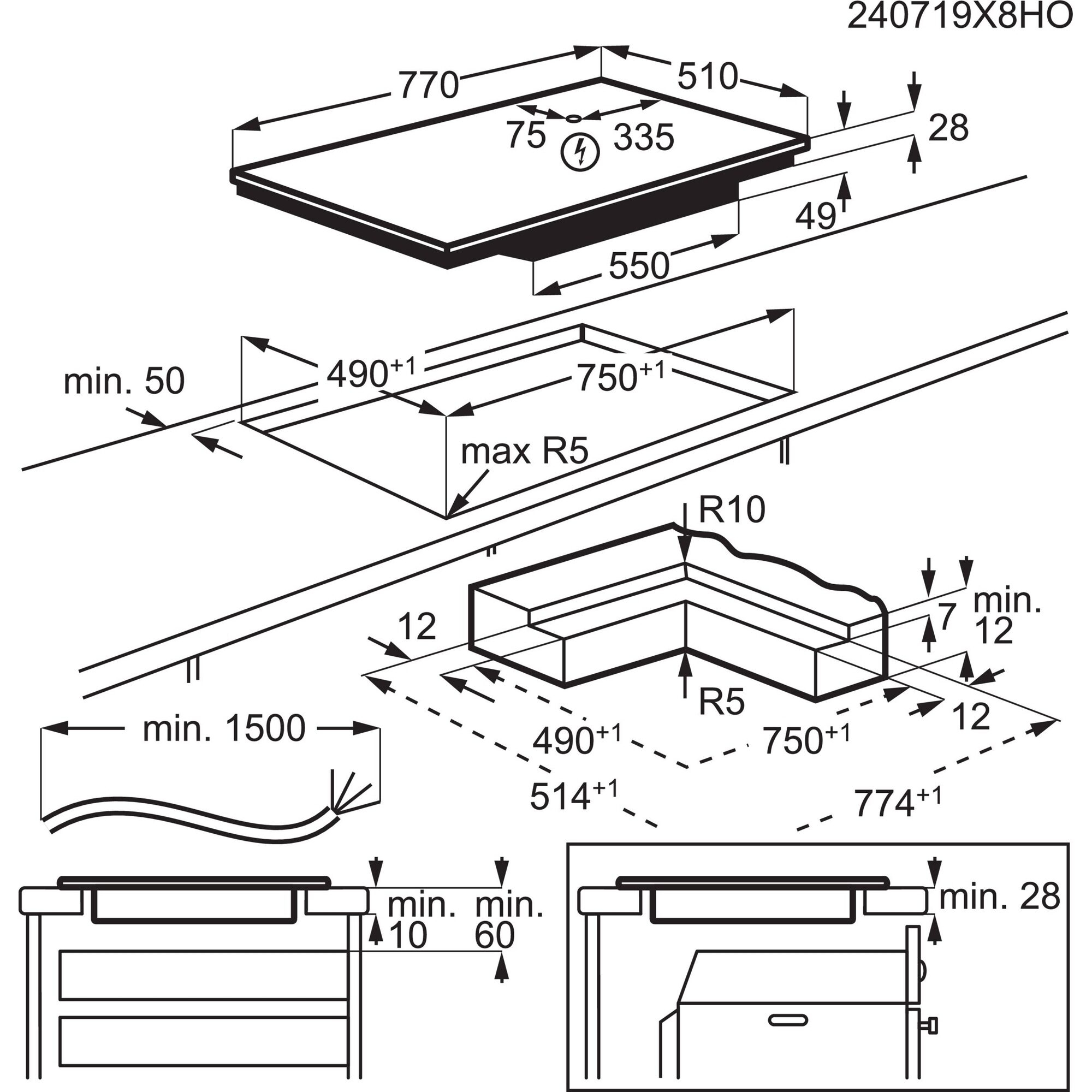 240719X8HO

770
510
75
335
28
49
550

min. 50
$490^{+1}$
$750^{+1}$
max R5

R10
12
7
min. 12
R5
12
$490^{+1}$
$750^{+1}$
$514^{+1}$
$774^{+1}$

min. 1500

min. 10
min. 60

min. 28