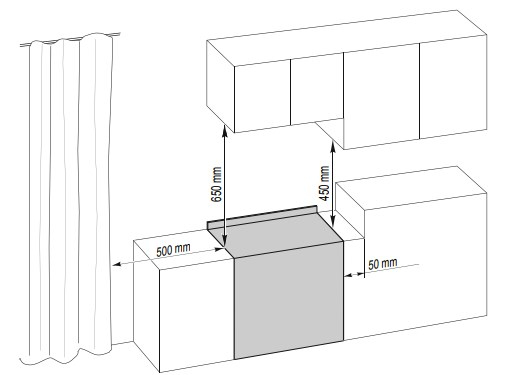 650 mm
450 mm
500 mm
50 mm