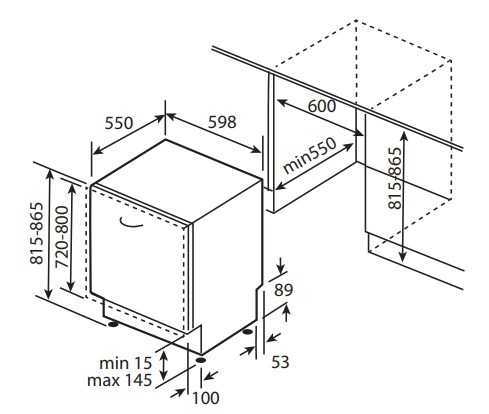 550
598
600
min550
815-865
815-865
720-800
89
53
min 15
max 145
100