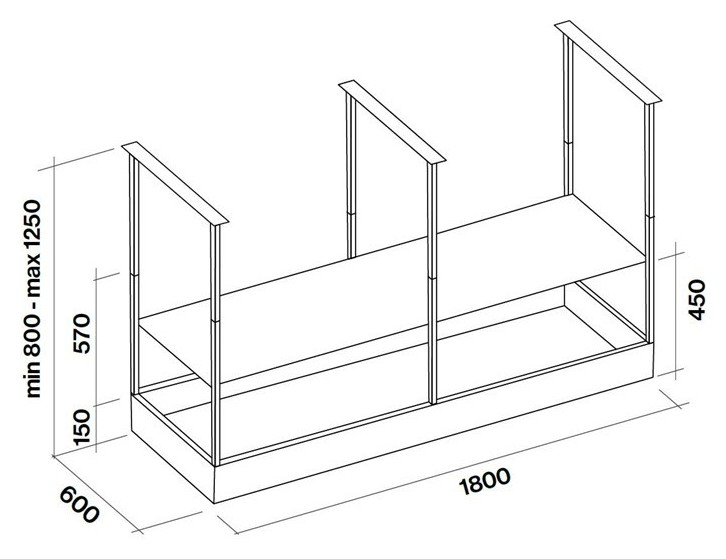 min 800 - max 1250
570
150
450
600
1800