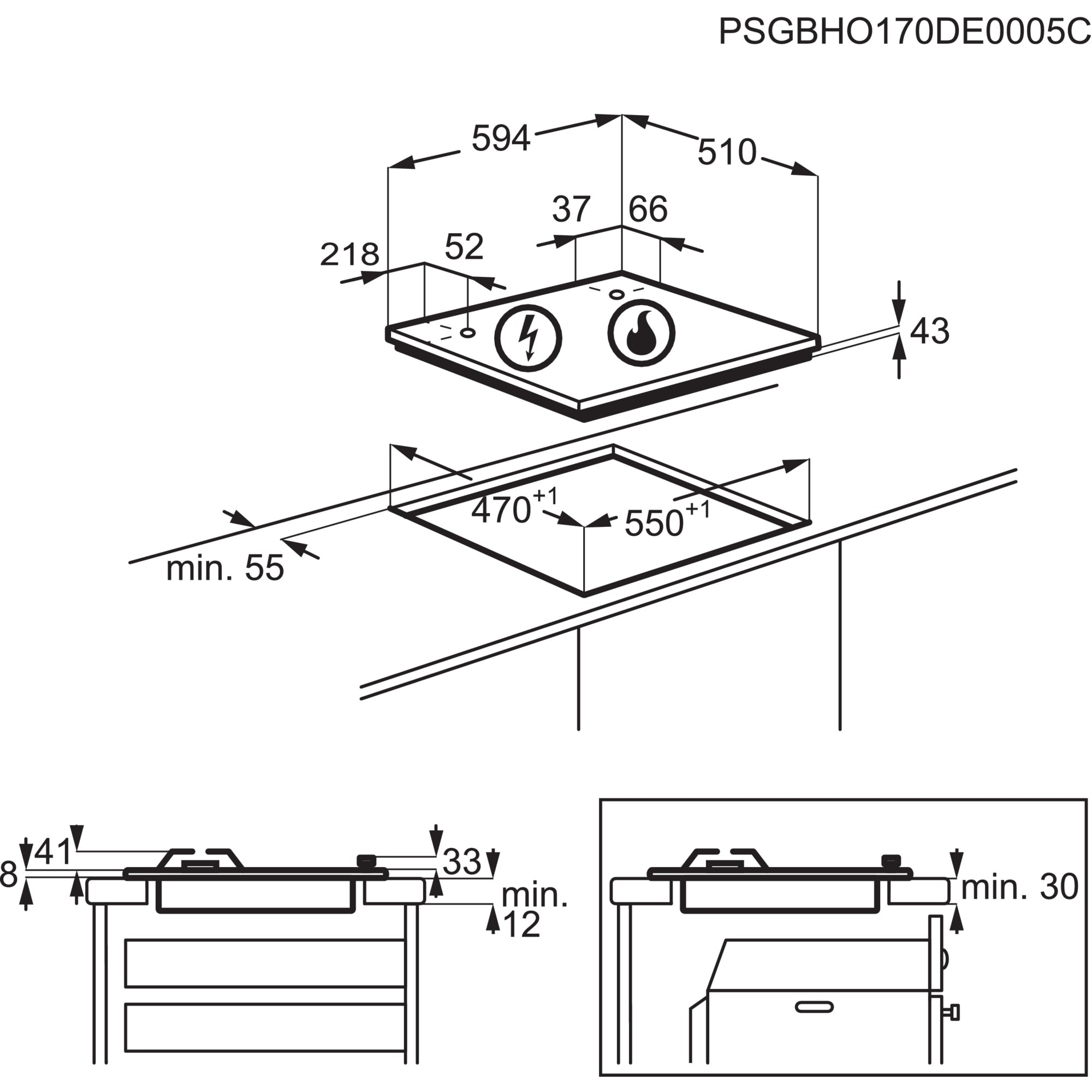 PSGBHO170DE0005C

594

510

37

66

218

52

43

$470^{+1}$

$550^{+1}$

min. 55

8

41

33

min.

12

min. 30