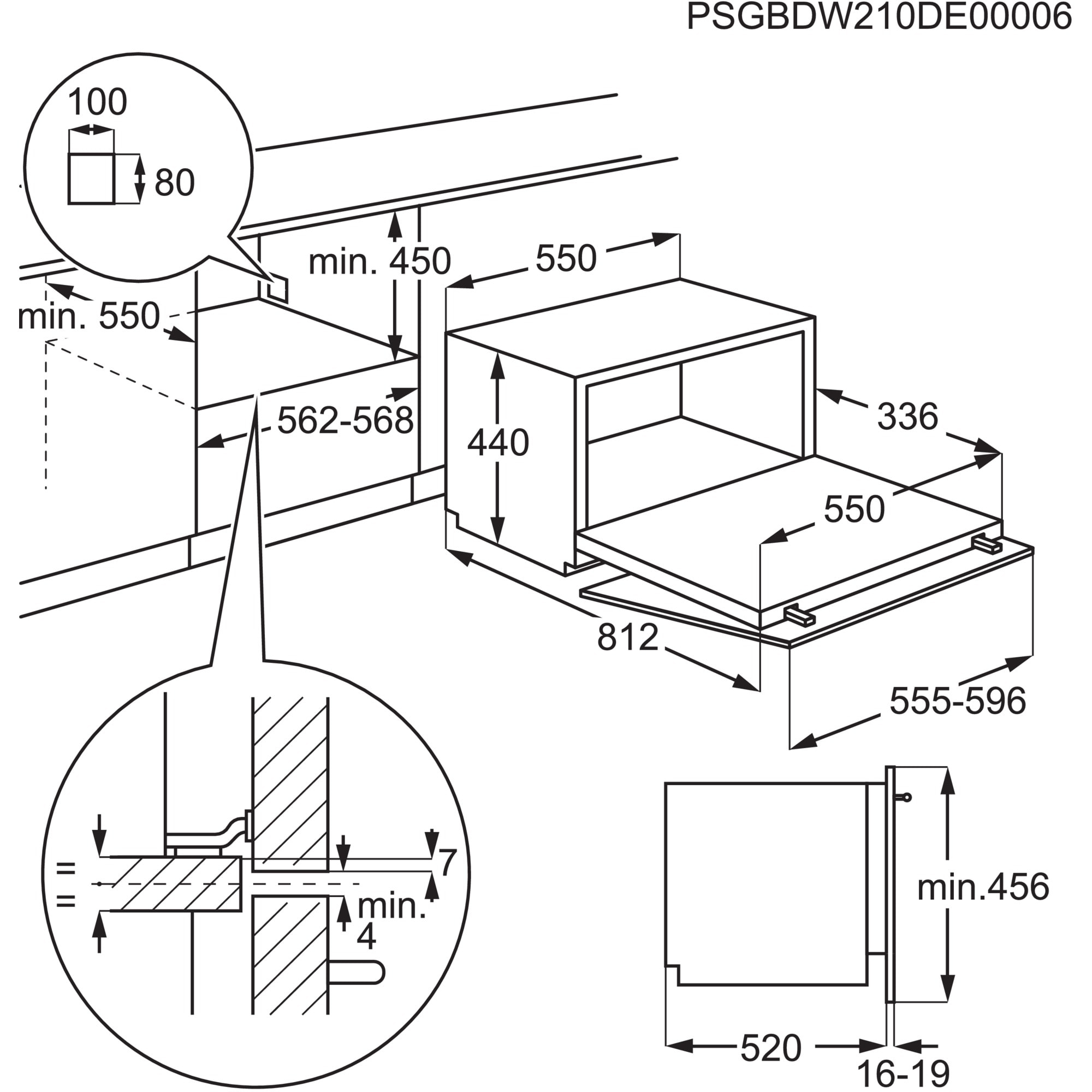 PSGBDW210DE00006

100

80

min. 450

550

min. 550

562-568

440

336

550

812

555-596

=

=

7

min.
4

min.456

520

16-19