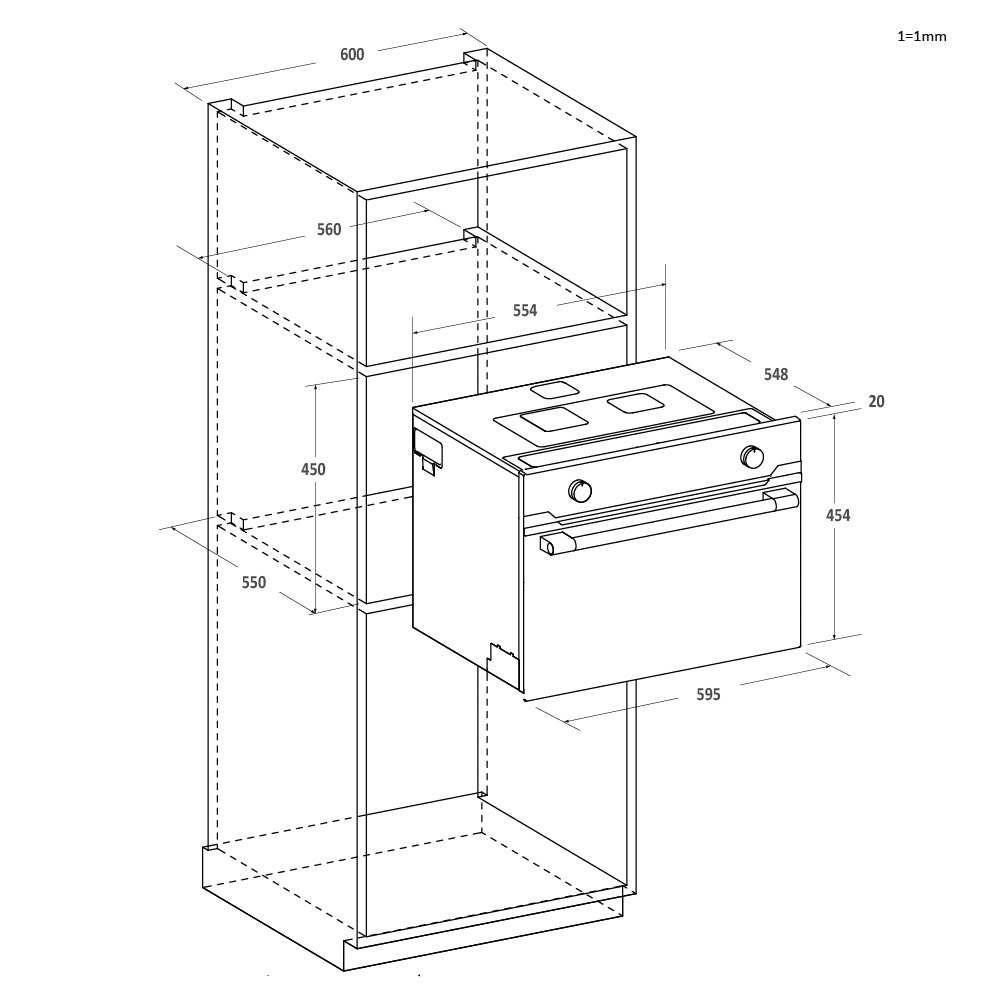 1=1mm

600

560

554

548

20

450

454

550

595