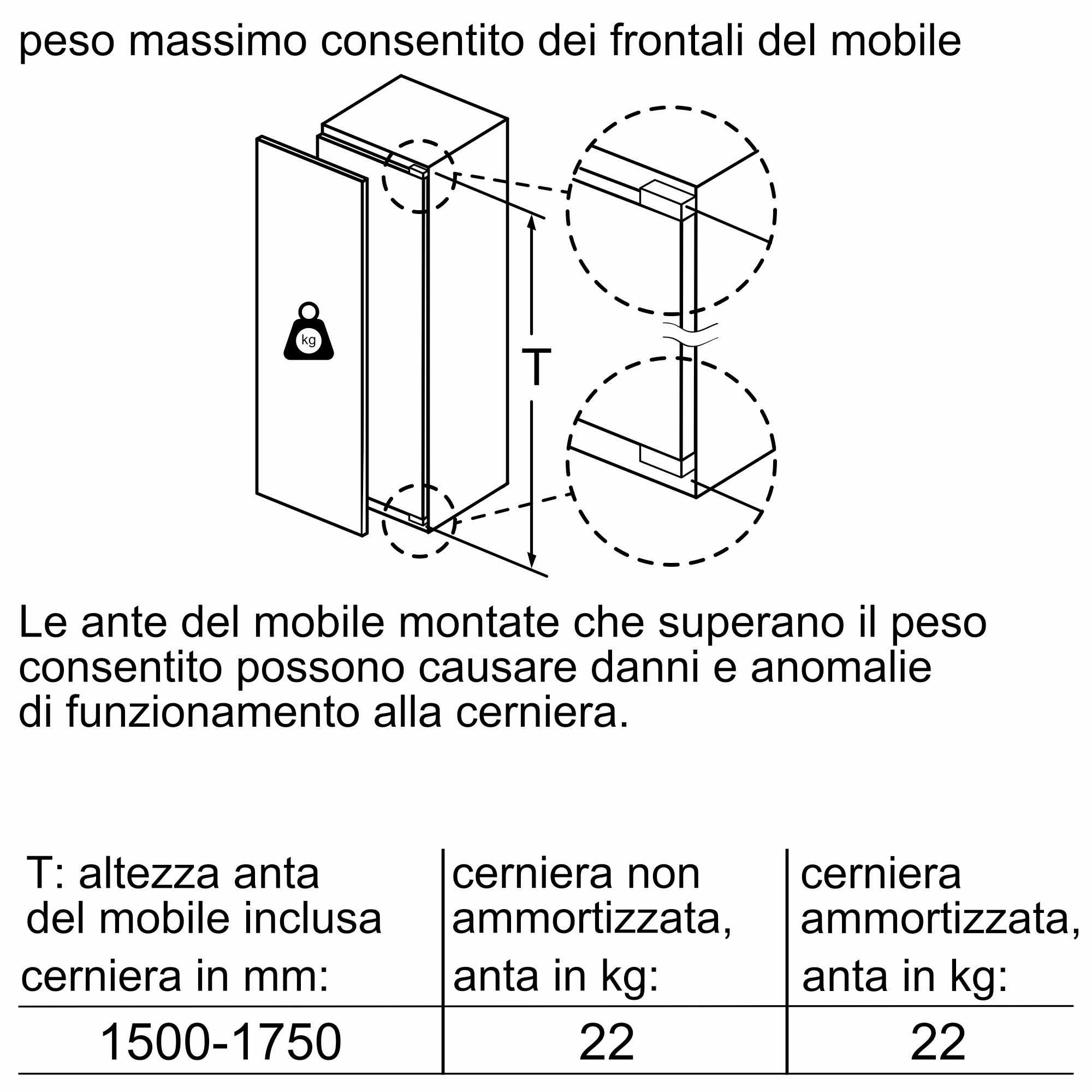 peso massimo consentito dei frontali del mobile

kg

T

Le ante del mobile montate che superano il peso consentito possono causare danni e anomalie di funzionamento alla cerniera.

| T: altezza anta del mobile inclusa cerniera in mm: | cerniera non ammortizzata, anta in kg: | cerniera ammortizzata, anta in kg: |
|---|---|---|
| 1500-1750 | 22 | 22 |